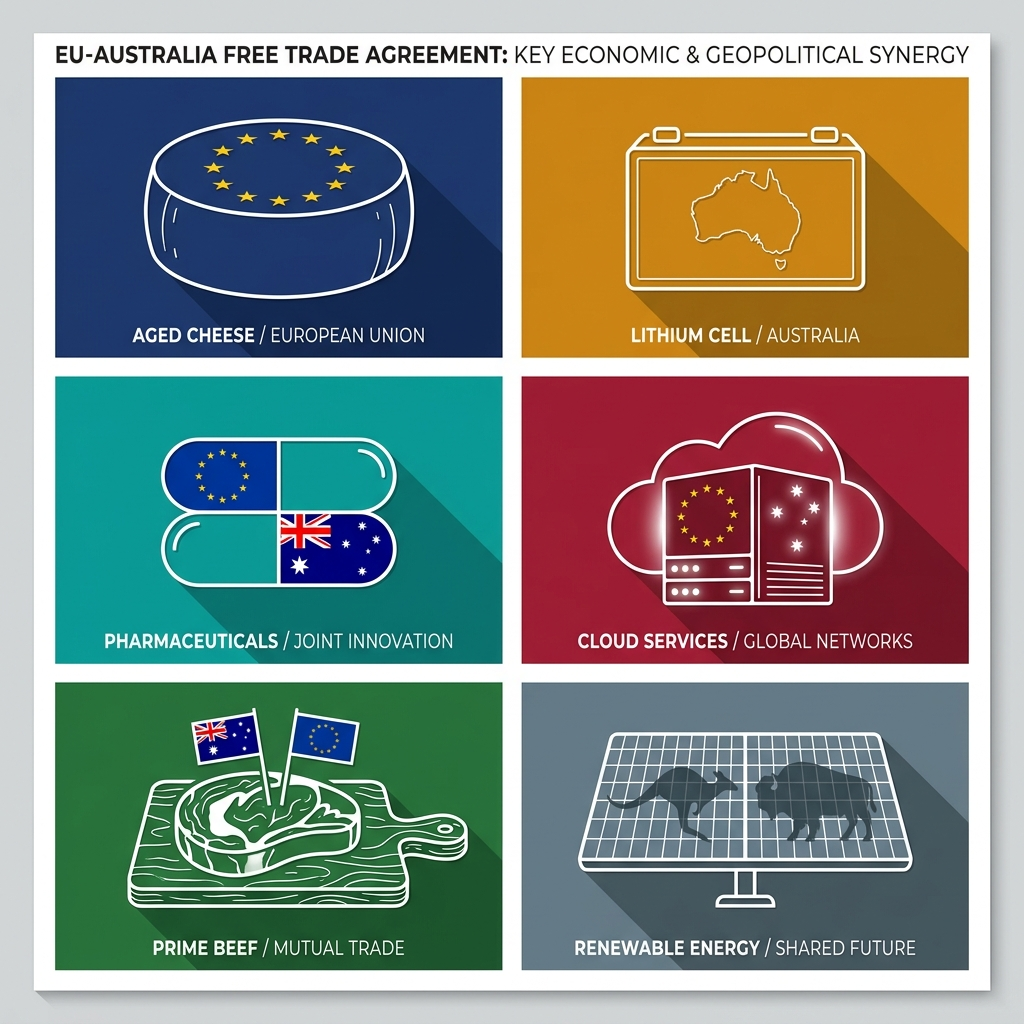 EU-AUSTRALIA FREE TRADE AGREEMENT: KEY ECONOMIC & GEOPOLITICAL SYNERGY

AGED CHEESE / EUROPEAN UNION

LITHIUM CELL / AUSTRALIA

PHARMACEUTICALS / JOINT INNOVATION

CLOUD SERVICES / GLOBAL NETWORKS

PRIME BEEF / MUTUAL TRADE

RENEWABLE ENERGY / SHARED FUTURE